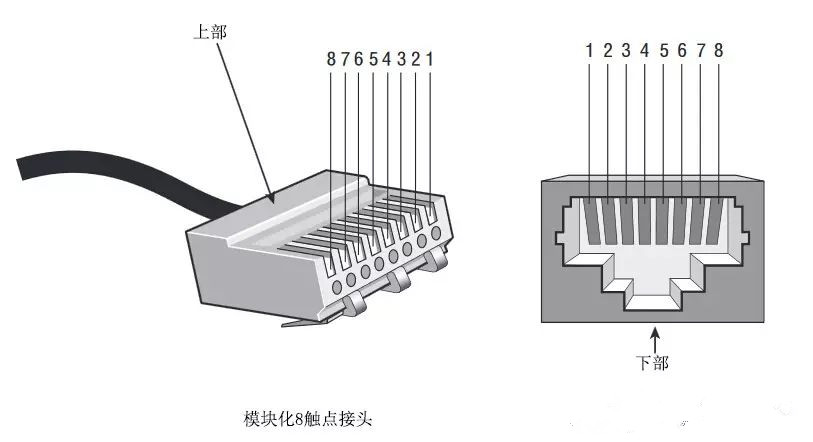 上部

8 7 6 5 4 3 2 1

1 2 3 4 5 6 7 8

下部

模块化8触点接头